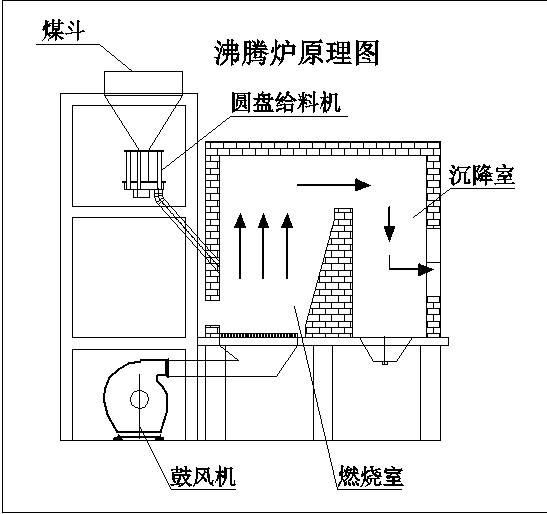 煤斗

沸腾炉原理图

圆盘给料机

沉降室

鼓风机

燃烧室